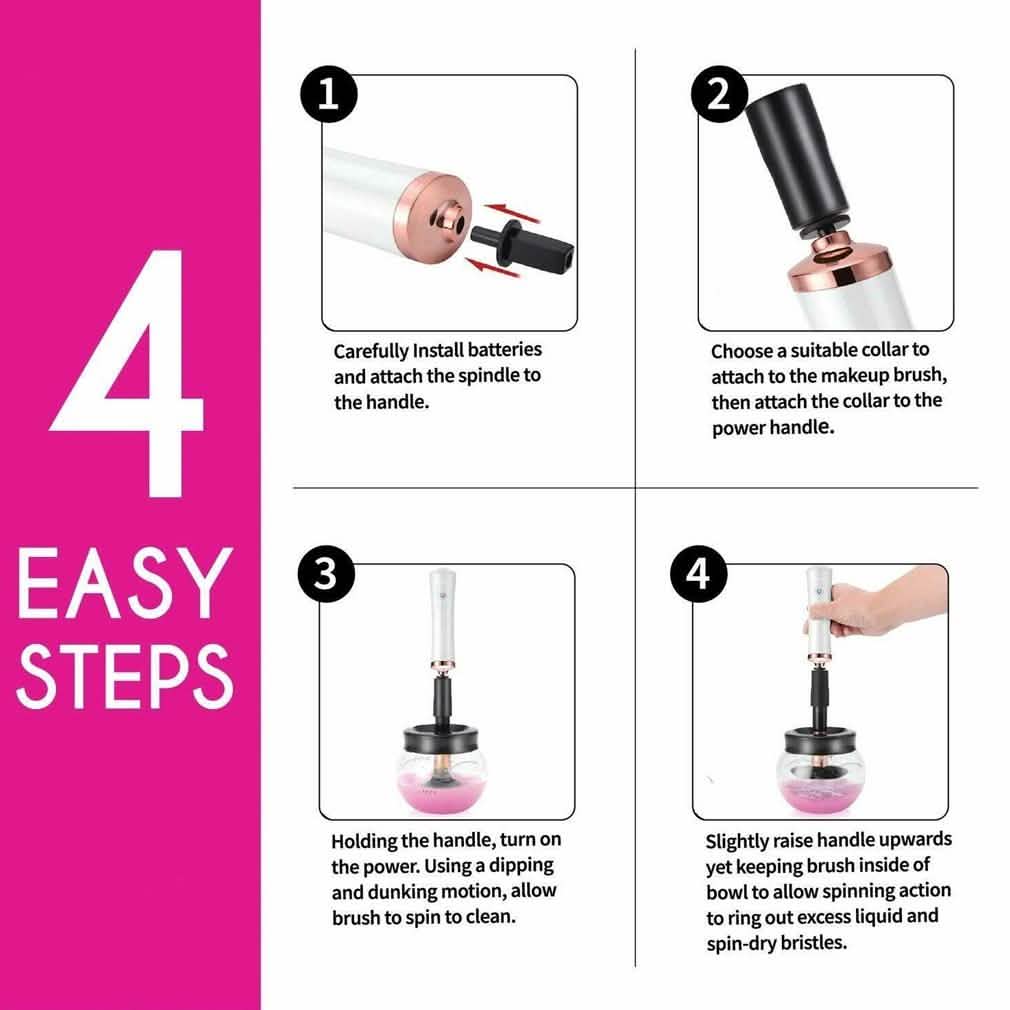 4

EASY STEPS

1

Carefully Install batteries and attach the spindle to the handle.

2

Choose a suitable collar to attach to the makeup brush, then attach the collar to the power handle.

3

Holding the handle, turn on the power. Using a dipping and dunking motion, allow brush to spin to clean.

4

Slightly raise handle upwards yet keeping brush inside of bowl to allow spinning action to ring out excess liquid and spin-dry bristles.